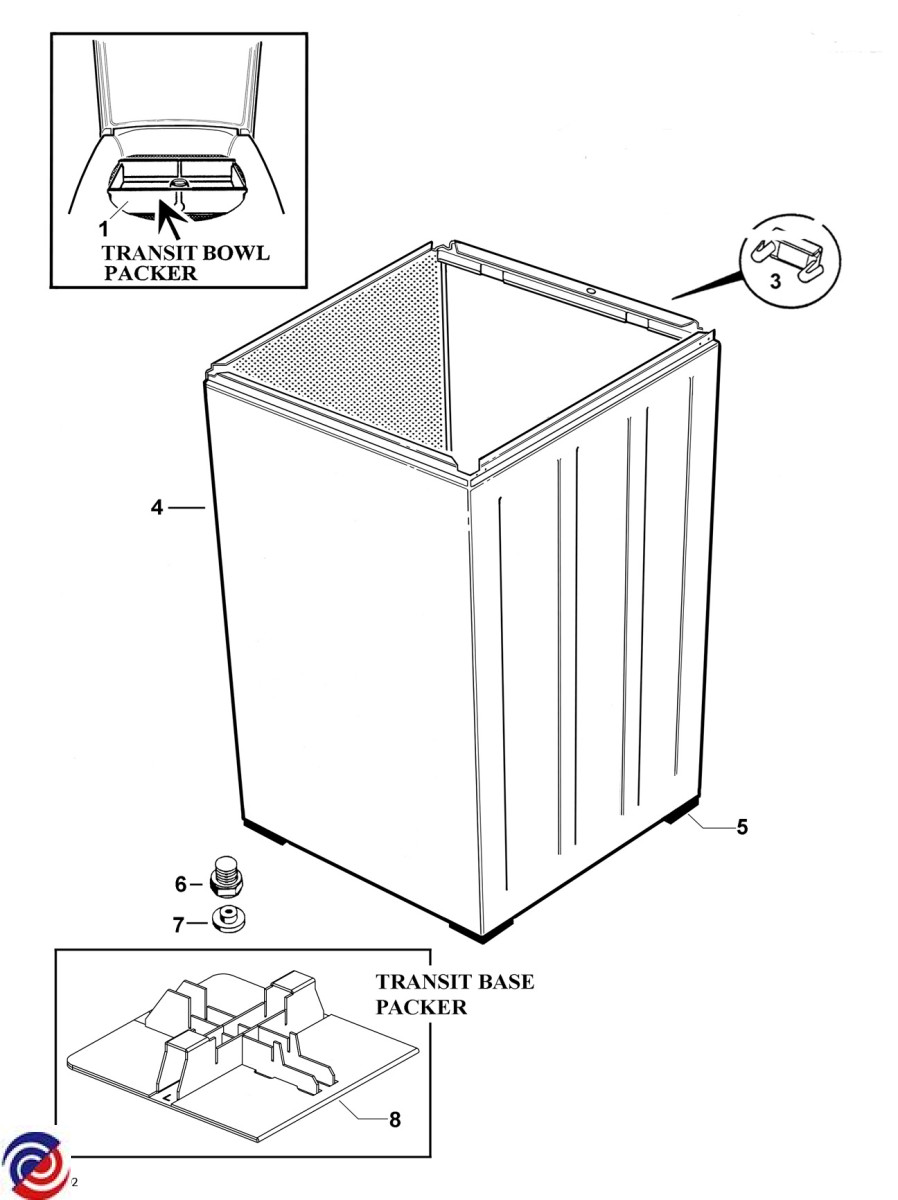 1
TRANSIT BOWL PACKER

3

4

5

6

7

TRANSIT BASE PACKER

8

2